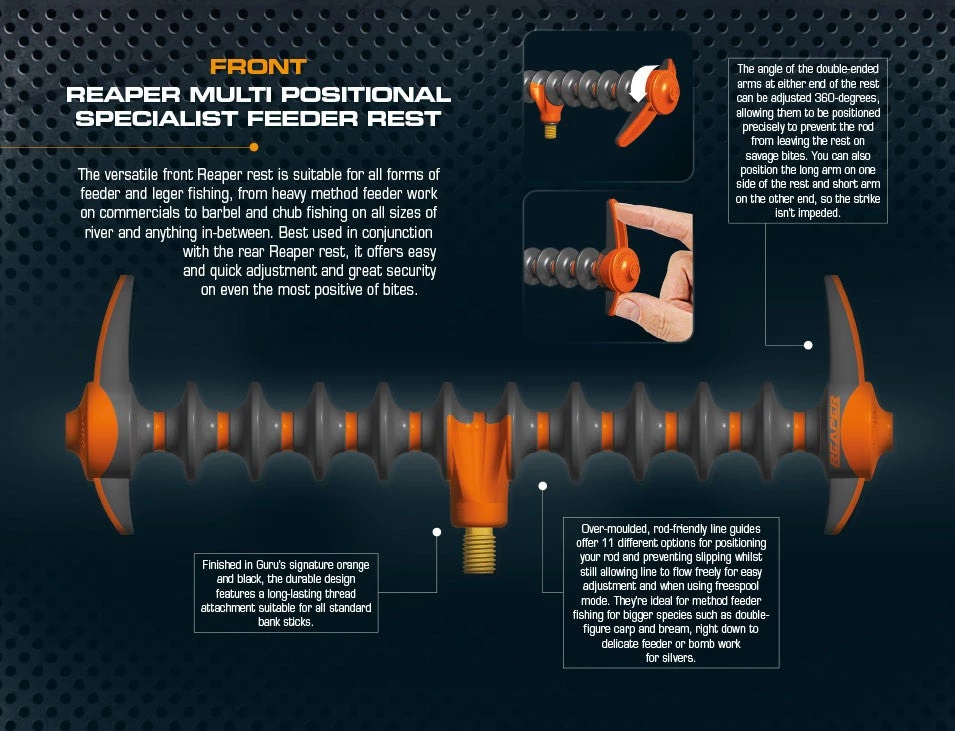 FRONT
REAPER MULTI POSITIONAL SPECIALIST FEEDER REST

The versatile front Reaper rest is suitable for all forms of feeder and leger fishing, from heavy method feeder work on commercials to barbel and chub fishing on all sizes of river and anything in-between. Best used in conjunction with the rear Reaper rest, it offers easy and quick adjustment and great security on even the most positive of bites.

The angle of the double-ended arms at either end of the rest can be adjusted 360-degrees, allowing them to be positioned precisely to prevent the rod from leaving the rest on savage bites. You can also position the long arm on one side of the rest and short arm on the other end, so the strike isn't impeded.

REAPER

Finished in Guru's signature orange and black, the durable design features a long-lasting thread attachment suitable for all standard bank sticks.

Over-moulded, rod-friendly line guides offer 11 different options for positioning your rod and preventing slipping whilst still allowing line to flow freely for easy adjustment and when using freespool mode. They're ideal for method feeder fishing for bigger species such as double-figure carp and bream, right down to delicate feeder or bomb work for silvers.