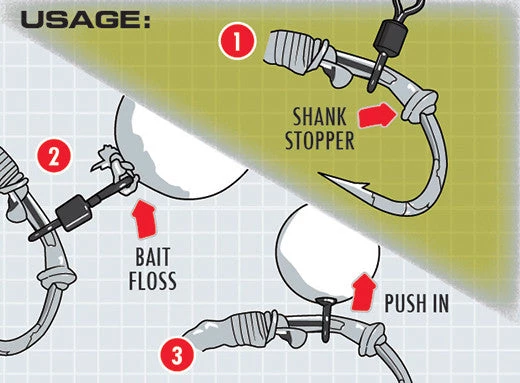 USAGE:

1

SHANK STOPPER

2

BAIT FLOSS

PUSH IN

3